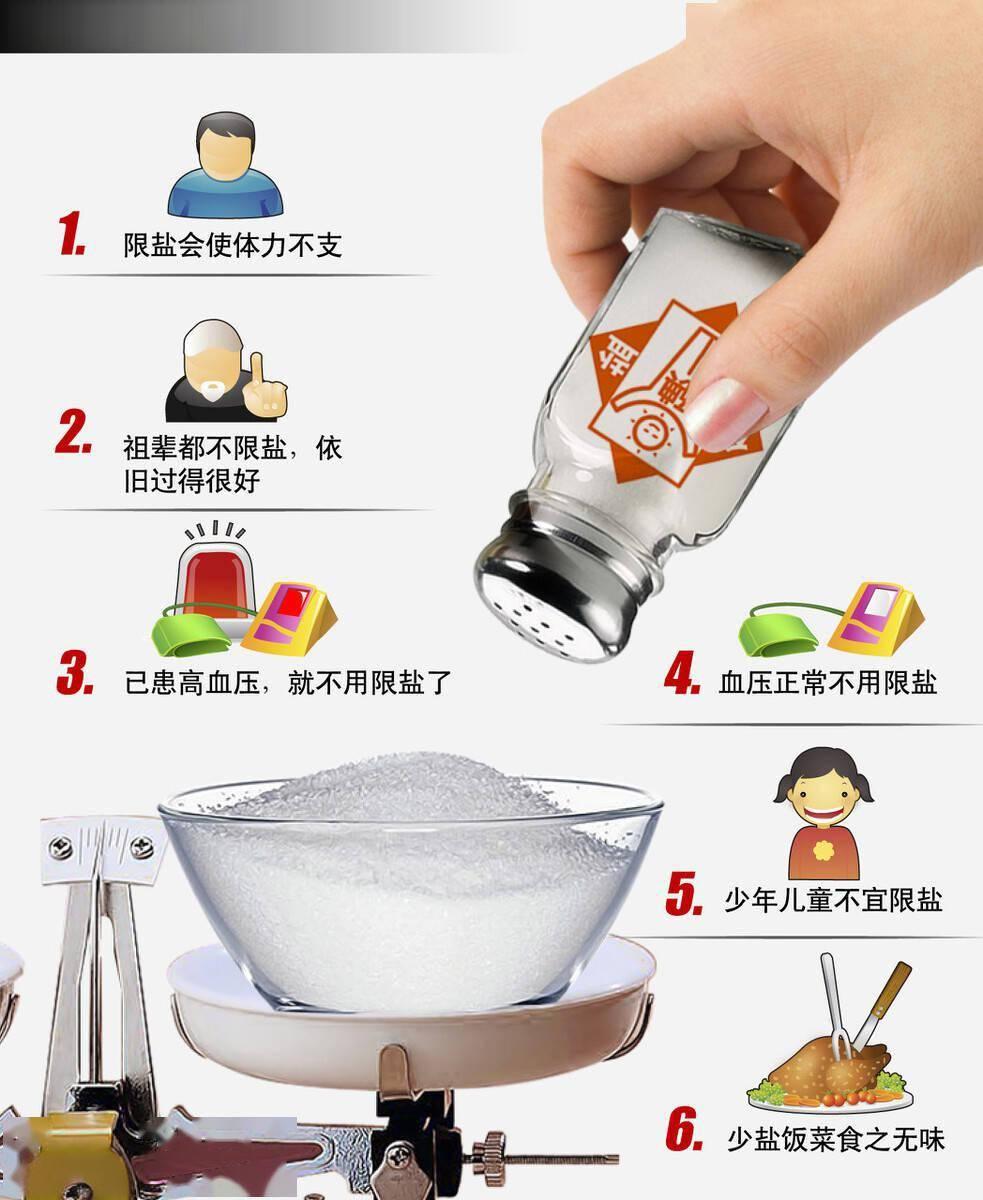 1. 限盐会使体力不支

2. 祖辈都不限盐，依旧过得很好

3. 已患高血压，就不用限盐了

4. 血压正常不用限盐

5. 少年儿童不宜限盐

6. 少盐饭菜食之无味